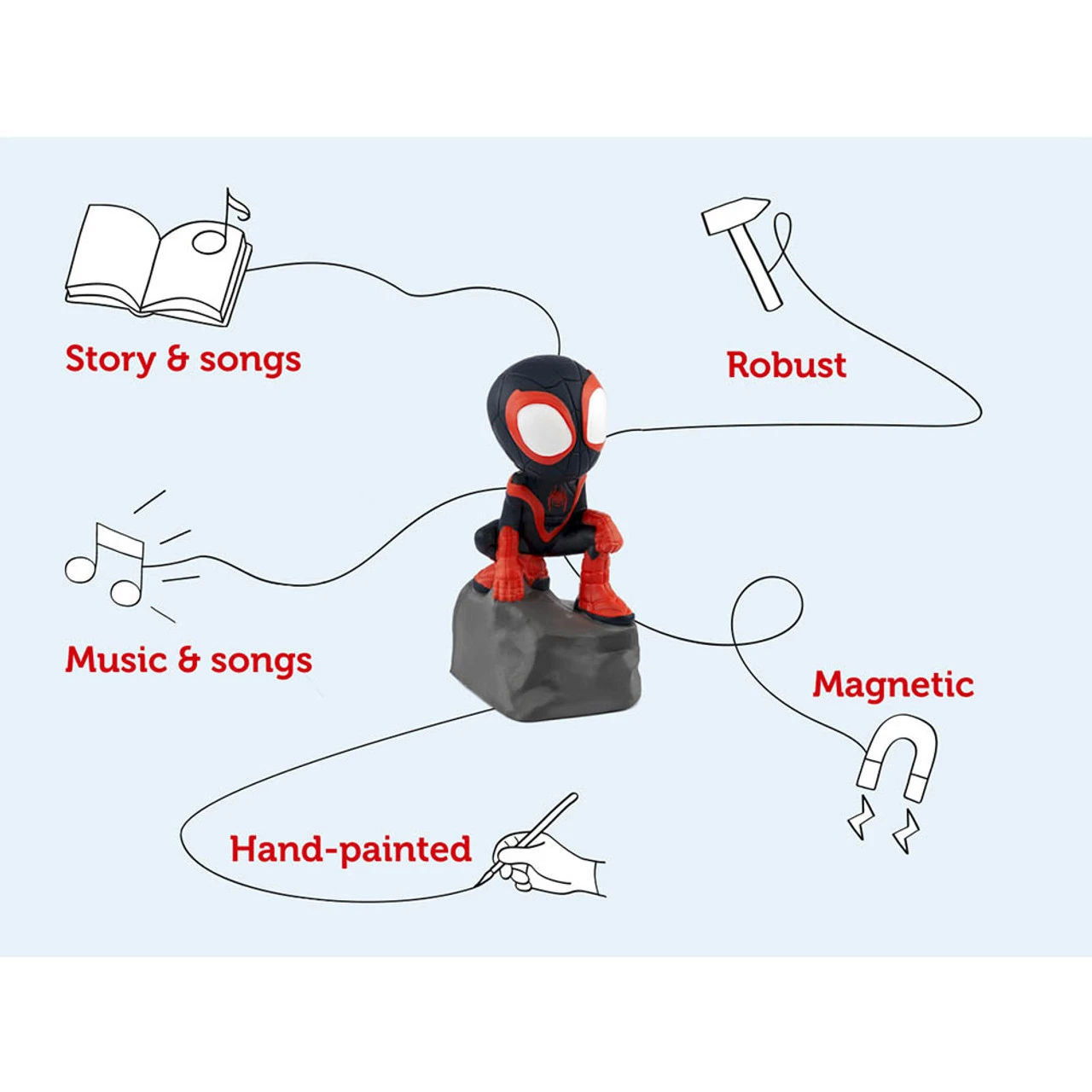 Story & songs

Robust

Music & songs

Magnetic

Hand-painted